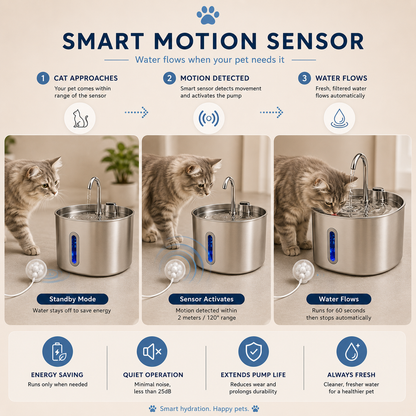 SMART MOTION SENSOR

Water flows when your pet needs it

1 CAT APPROACHES
Your pet comes within range of the sensor

2 MOTION DETECTED
Smart sensor detects movement and activates the pump

3 WATER FLOWS
Fresh, filtered water flows automatically

Standby Mode
Water stays off to save energy

Sensor Activates
Motion detected within 2 meters / 120° range

Water Flows
Runs for 60 seconds then stops automatically

ENERGY SAVING
Runs only when needed

QUIET OPERATION
Minimal noise, less than 25dB

EXTENDS PUMP LIFE
Reduces wear and prolongs durability

ALWAYS FRESH
Cleaner, fresher water for a healthier pet

Smart hydration. Happy pets.